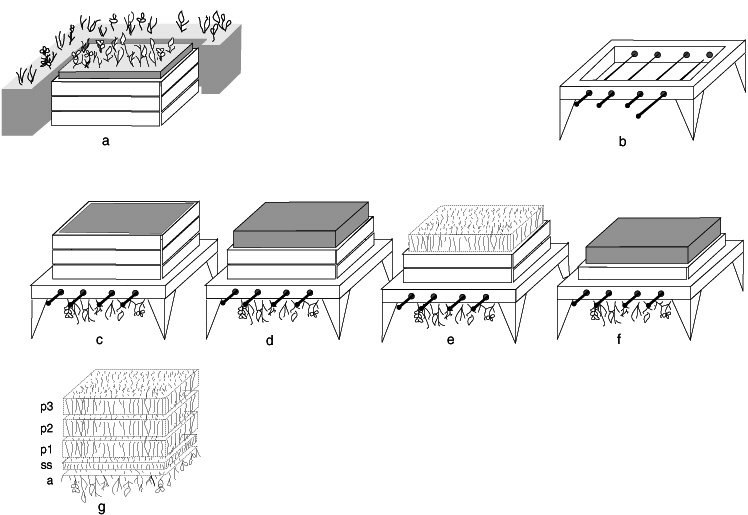 a

b

c

d

e

f

p3
p2
p1
ss
a

g